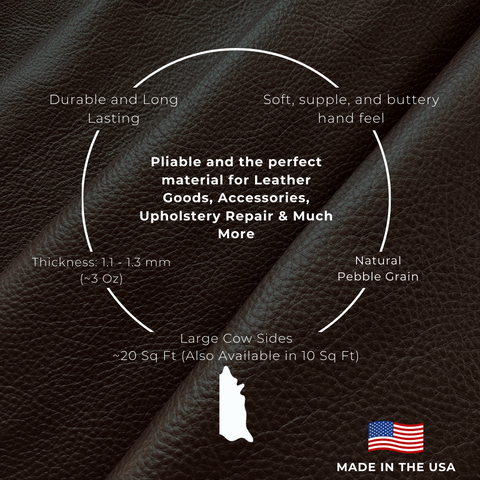 Durable and Long Lasting

Soft, supple, and buttery hand feel

Pliable and the perfect material for Leather Goods, Accessories, Upholstery Repair & Much More

Thickness: 1.1 - 1.3 mm (~3 Oz)

Natural Pebble Grain

Large Cow Sides
~20 Sq Ft (Also Available in 10 Sq Ft)

MADE IN THE USA