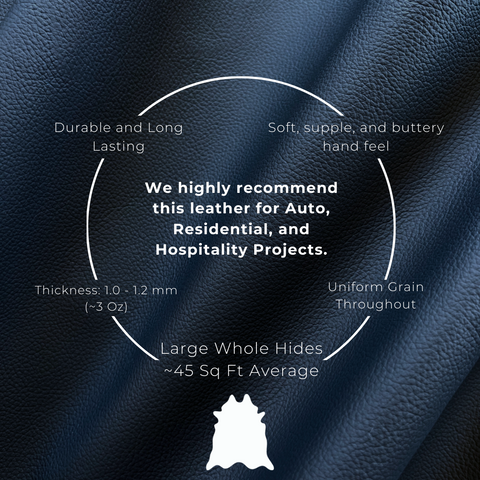 Durable and Long Lasting

Soft, supple, and buttery hand feel

We highly recommend this leather for Auto, Residential, and Hospitality Projects.

Thickness: 1.0 - 1.2 mm (~3 Oz)

Uniform Grain Throughout

Large Whole Hides ~45 Sq Ft Average