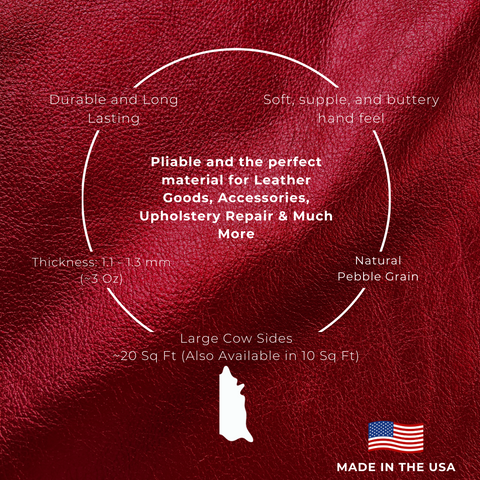 Durable and Long Lasting

Soft, supple, and buttery hand feel

Pliable and the perfect material for Leather Goods, Accessories, Upholstery Repair & Much More

Thickness: 1.1 - 1.3 mm (~3 Oz)

Natural Pebble Grain

Large Cow Sides ~20 Sq Ft (Also Available in 10 Sq Ft)

MADE IN THE USA